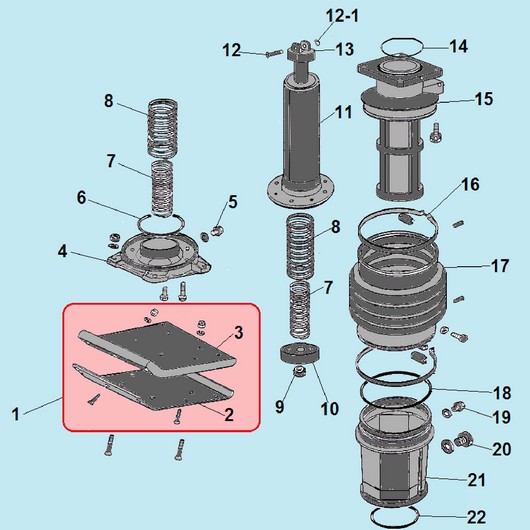 12-1
12
13
14
15
8
11
7
6
5
16
4
8
17
7
3
1
2
9
10
18
19
20
21
22