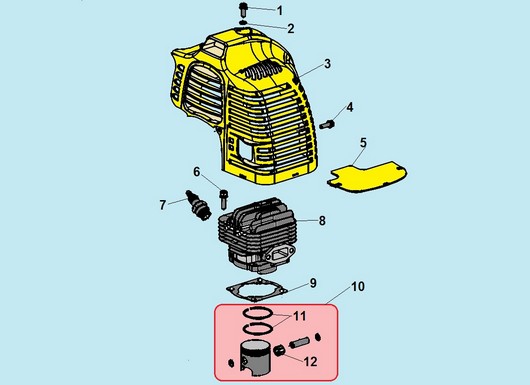 1
2
3
4
5
6
7
8
9
10
11
12