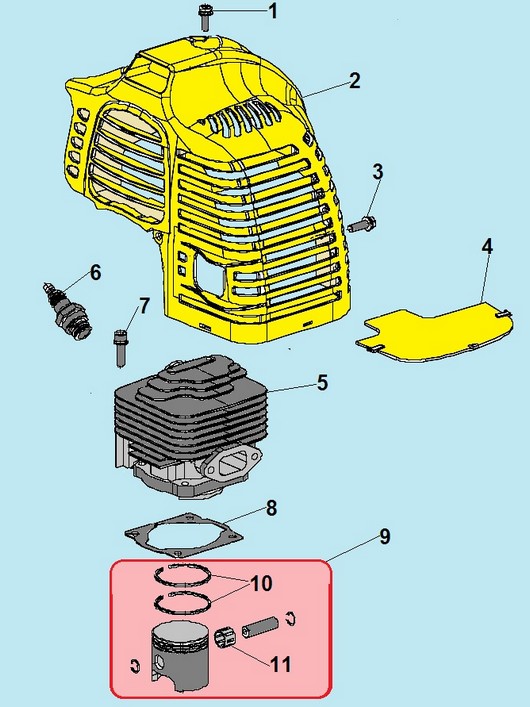 1
2
3
4
6
7
5
8
9
10
11