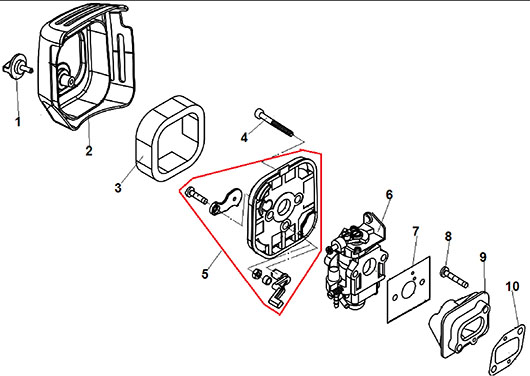 1
2
3
4
5
6
7
8
9
10