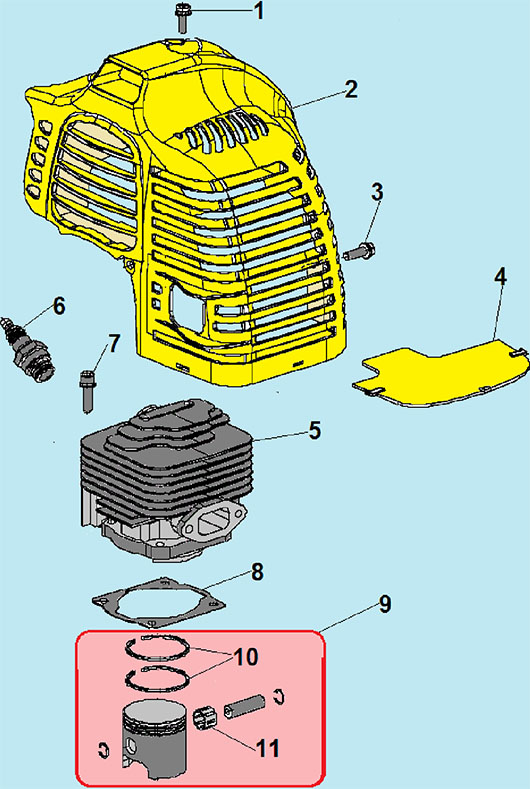 1
2
3
4
6
7
5
8
9
10
11