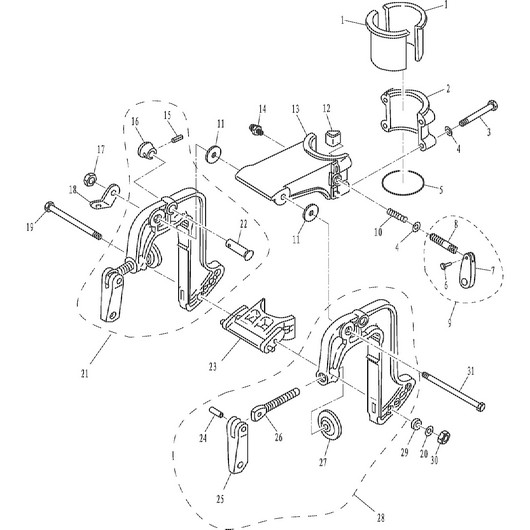 1
1
2
3
4
5
14
13
12
16
15
11
17
18
19
22
11
10
4
8
7
6
9
21
23
31
24
26
27
29
20
30
25
28