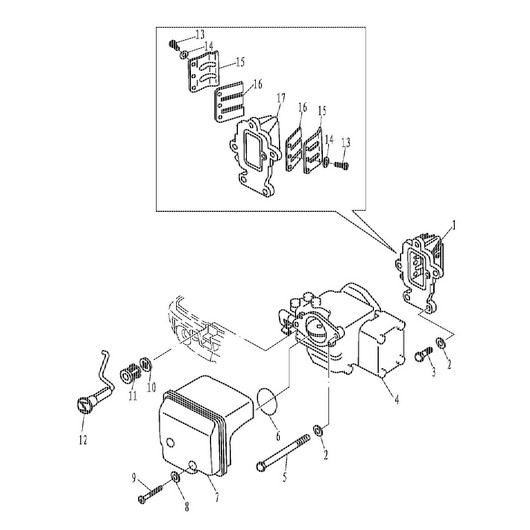 13
14
15
16
17
16
15
14
13
1
2
3
4
10
11
12
6
2
5
9
8
7