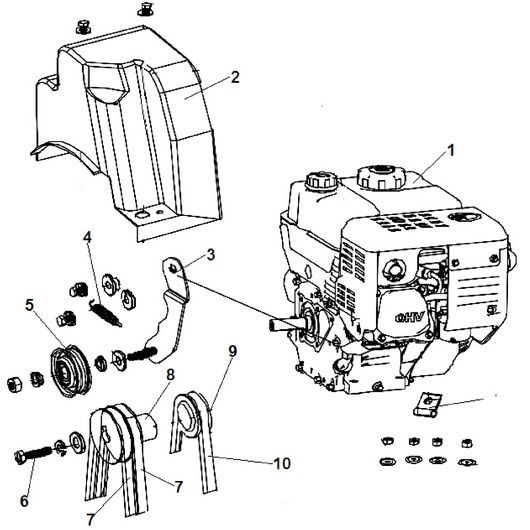 2
1
4
3
5
OHV
9
8
10
6
7
7