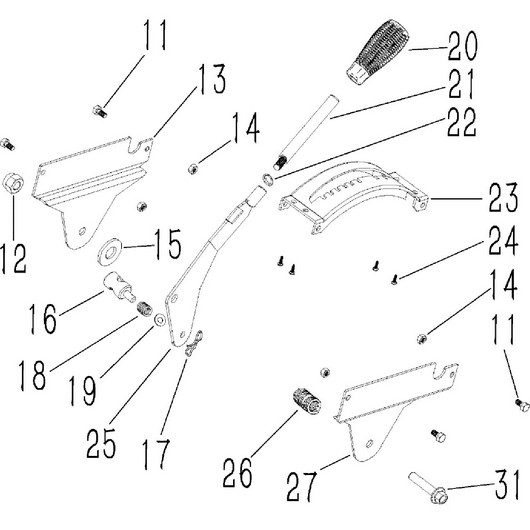 11
13
20
21
22
14
23
12
15
24
14
16
11
18
19
25
17
26
27
31