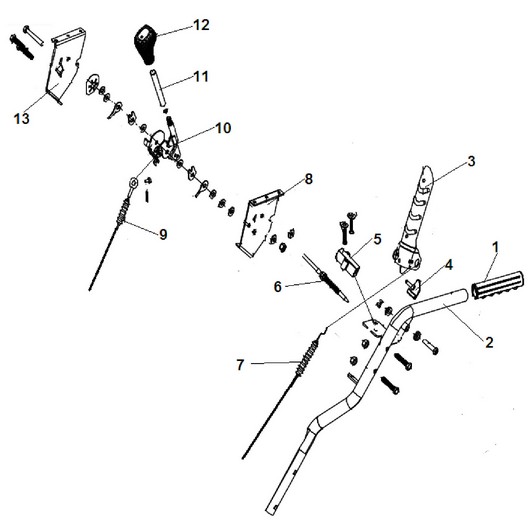 12
11
13
10
3
8
9
5
1
4
6
2
7