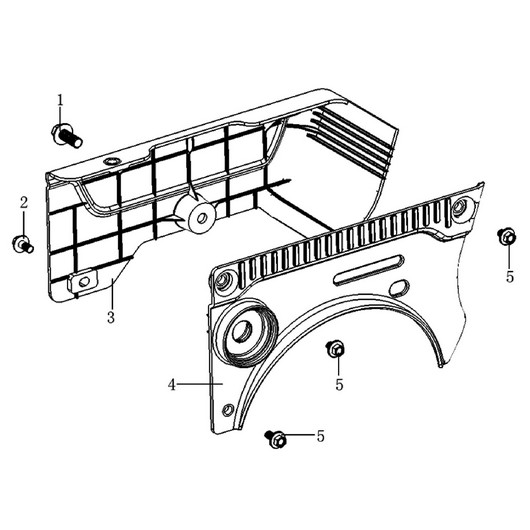 1
2
3
5
4
5
5