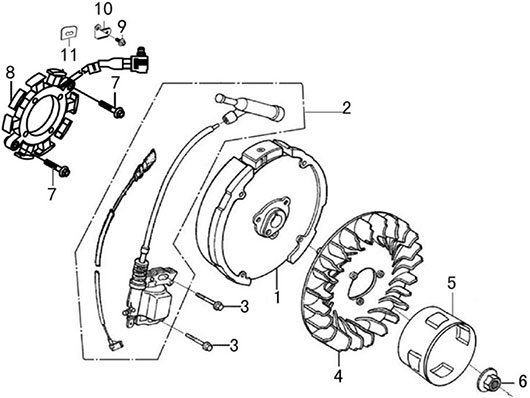 10
9
11
8
7
7
2
3
3
1
5
4
6