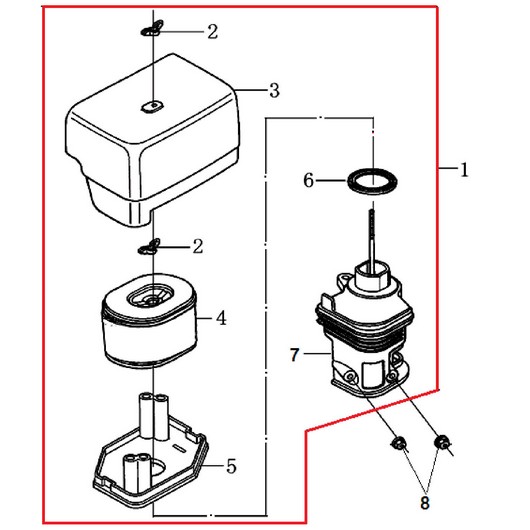 2
3
1
6
2
4
7
5
8