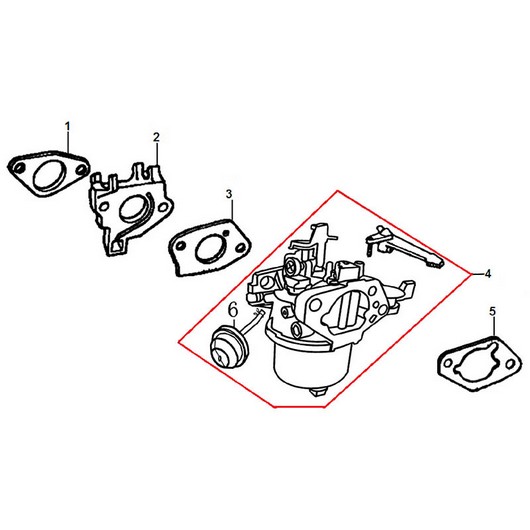 1
2
3
4
6
5