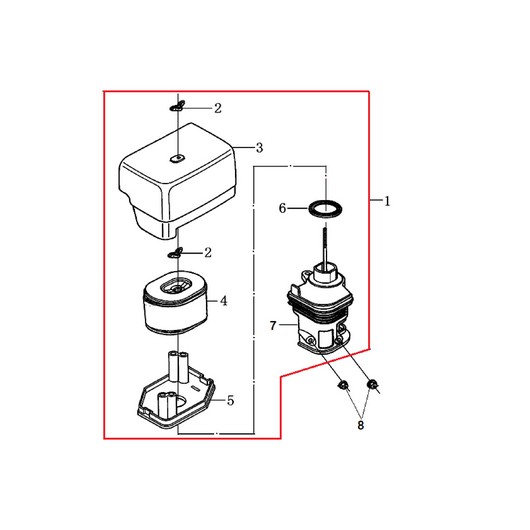 2
3
1
6
2
4
7
5
8