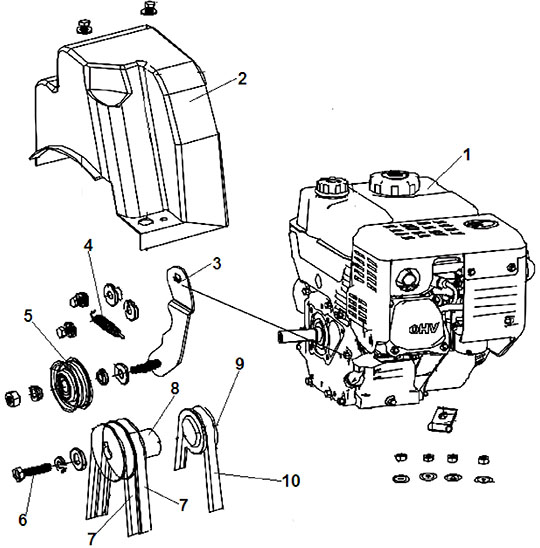 2
1
4
3
5
OHV
9
8
6
7
7
10