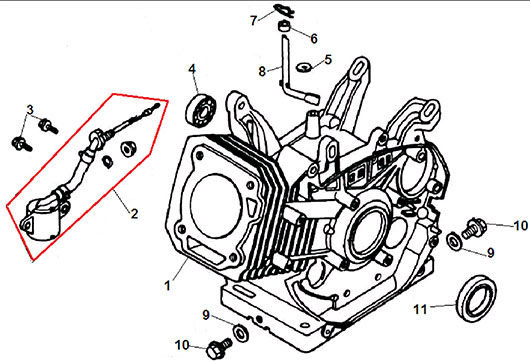 7
6
5
8
4
3
2
1
10
9
11
9
10