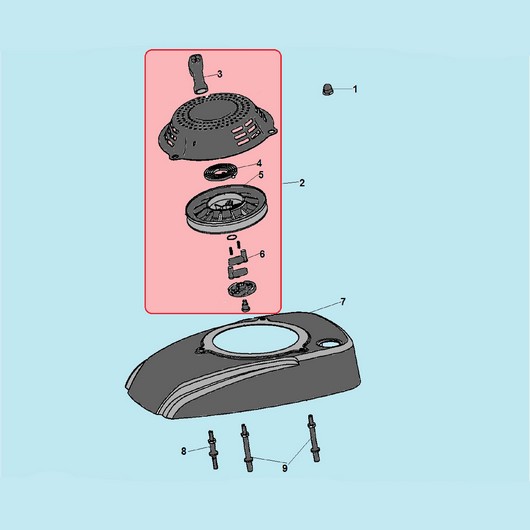 3
1
4
5
2
6
7
8
9