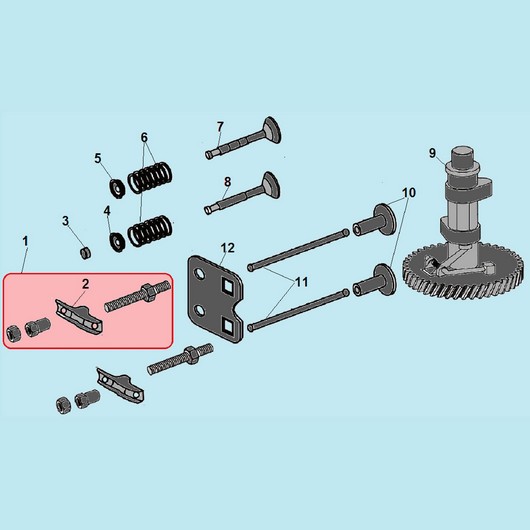 7
6
5
8
9
10
4
3
1
12
2
11