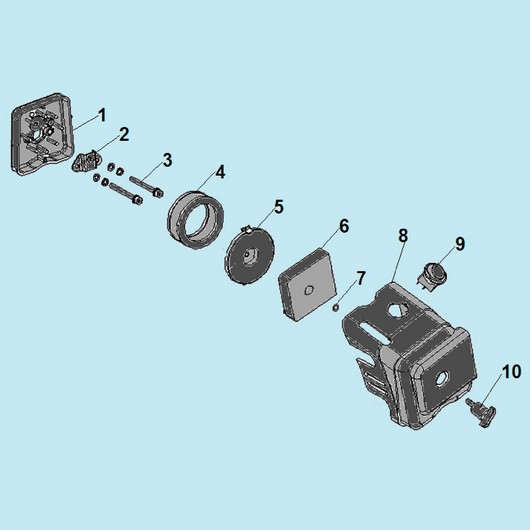 1
2
3
4
5
6
7
8
9
10