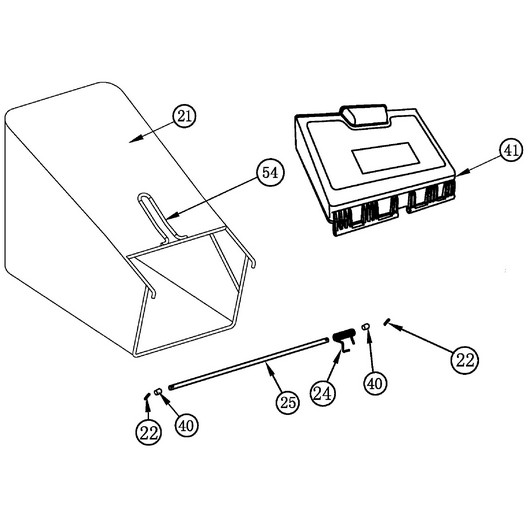 21
54
41
22
40
24
25
40
22