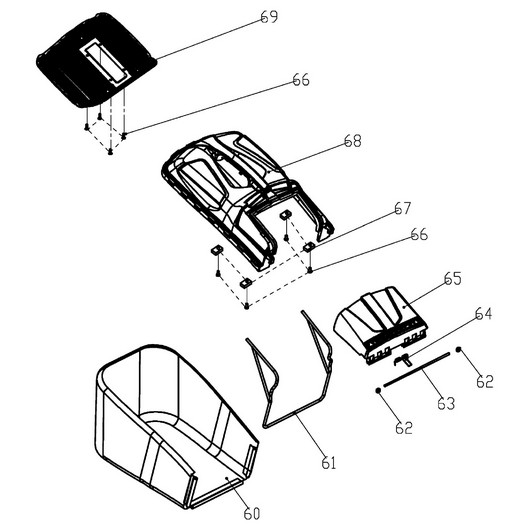 69
66
68
67
66
65
64
62
63
62
61
60