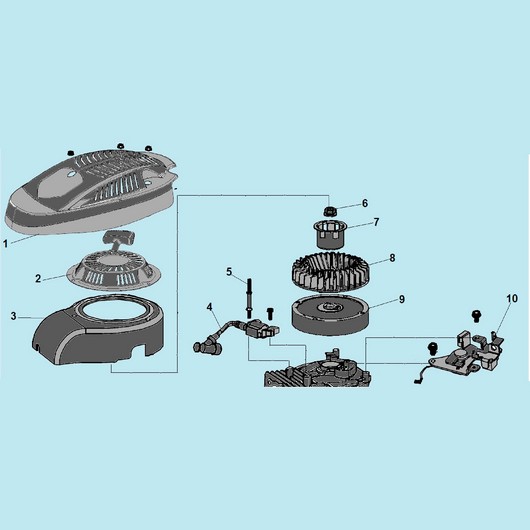 1
2
3
4
5
6
7
8
9
10