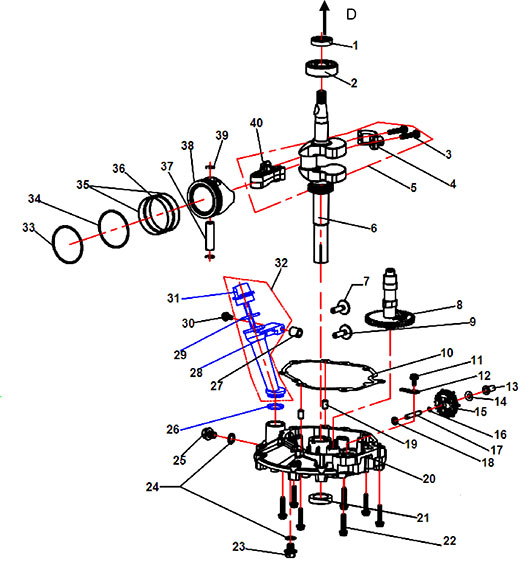 D
1
2
3
4
5
6
40
39
38
37
36
35
34
33
32
31
30
29
28
27
7
8
9
10
11
12
13
14
15
16
17
18
19
20
21
22
23
24
25
26