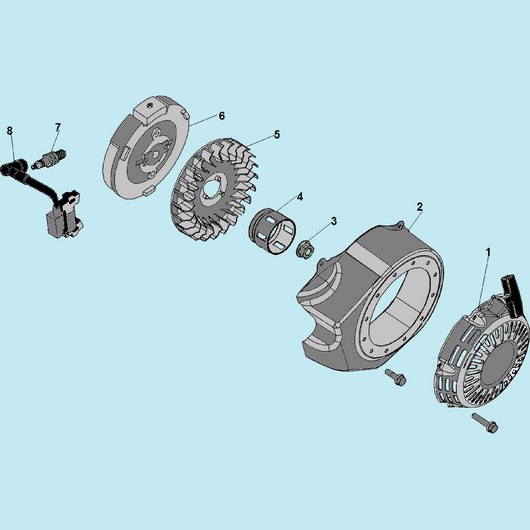 8
7
6
5
4
3
2
1