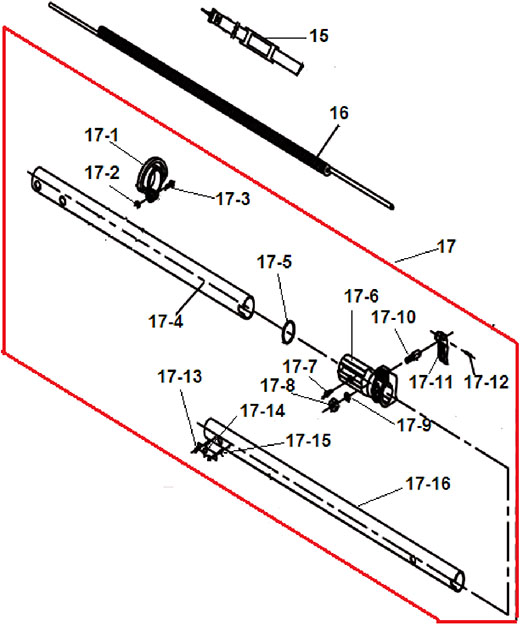 15
16
17-1
17-2
17-3
17
17-5
17-4
17-6
17-10
17-7
17-8
17-11
17-12
17-9
17-13
17-14
17-15
17-16