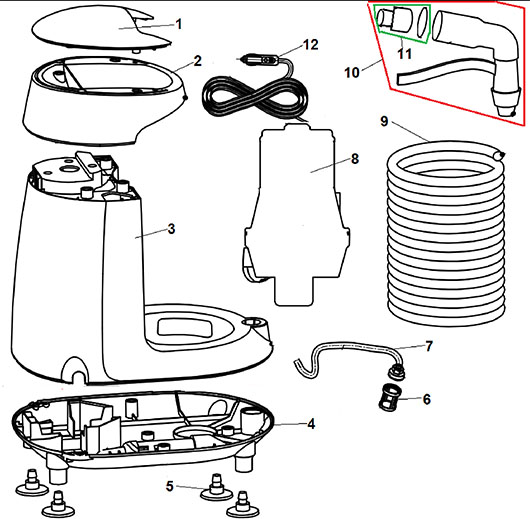 1
2
12
11
10
9
8
3
7
6
4
5