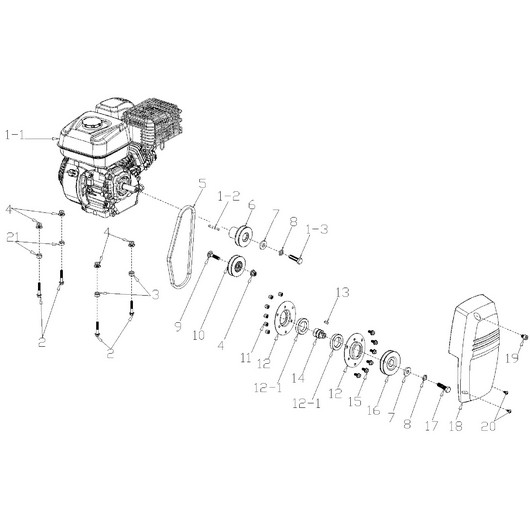 1-1
5
1-2
6
7
8
1-3
4
21
4
3
2
2
9
10
4
13
11
12
12-1
14
12-1
12
15
16
7
8
17
18
19
20