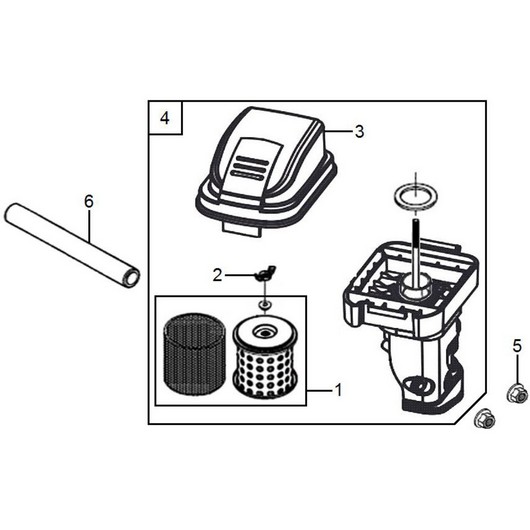 4
3
6
2
1
5