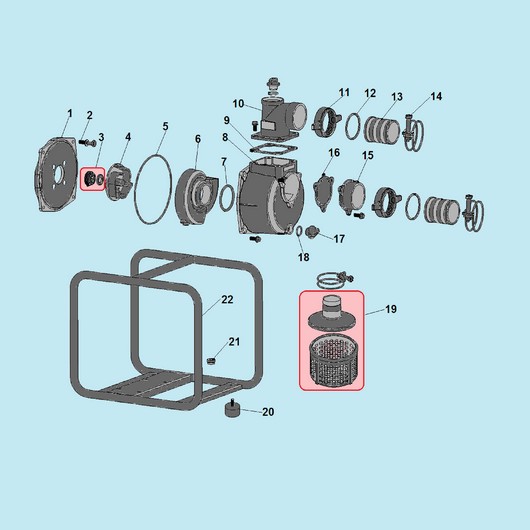 1
2
3
4
5
6
7
8
9
10
11
12
13
14
15
16
17
18
19
20
21
22