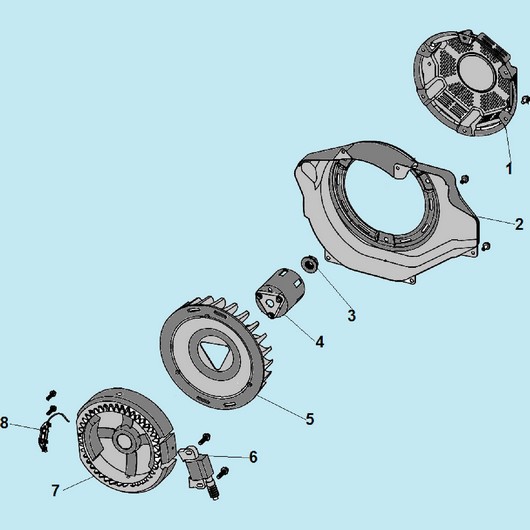 1
2
3
4
5
8
6
7