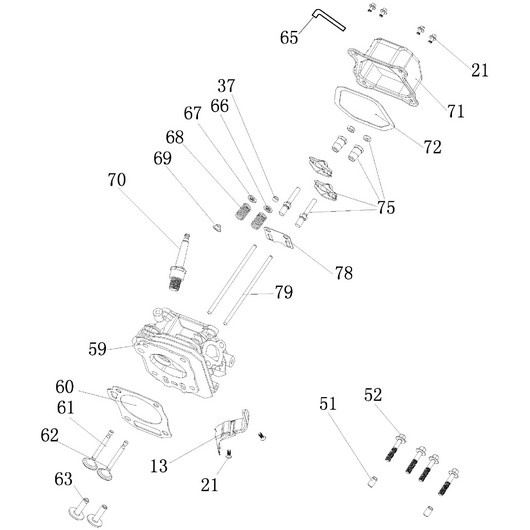 65
21
71
72
37
66
67
68
69
70
75
78
79
59
60
61
62
63
13
21
51
52