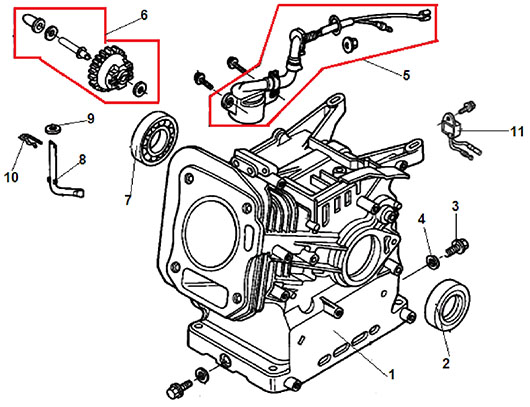 6
5
9
11
10
8
7
3
4
2
1