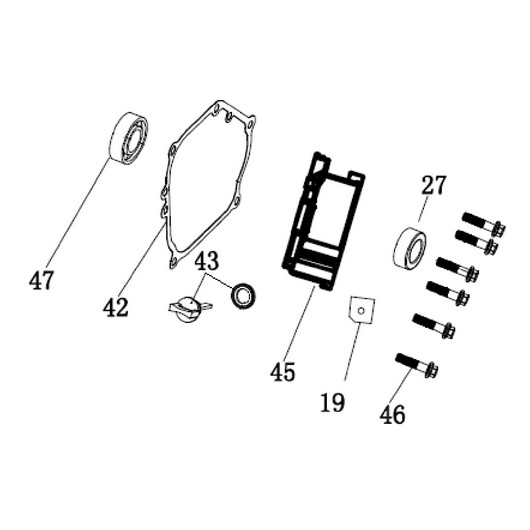 27

47

43

42

45

19

46