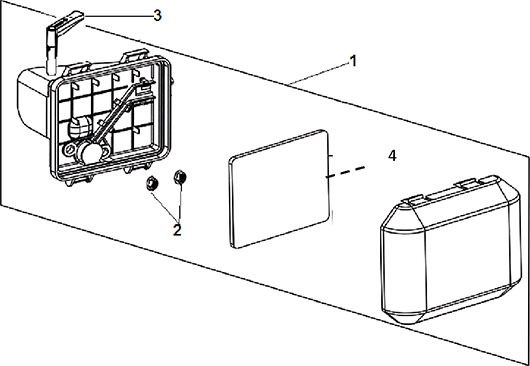 3
1
4
2