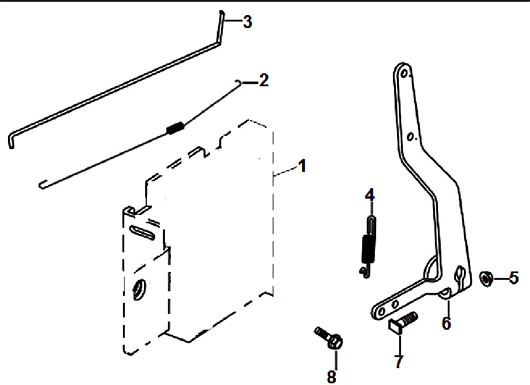 3
2
1
4
5
6
7
8