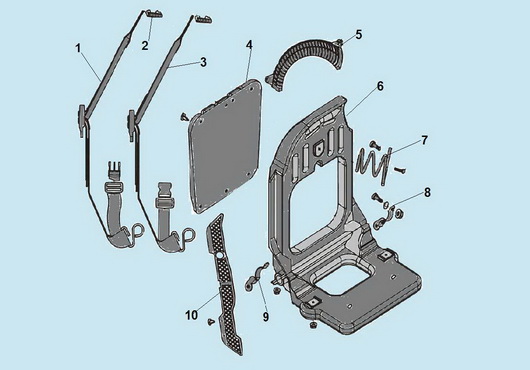 1
2
3
4
5
6
7
8
9
10