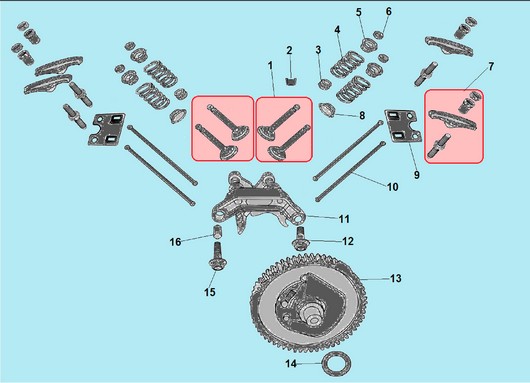 5
6
4
2
3
1
7
8
9
10
11
16
12
15
13
14