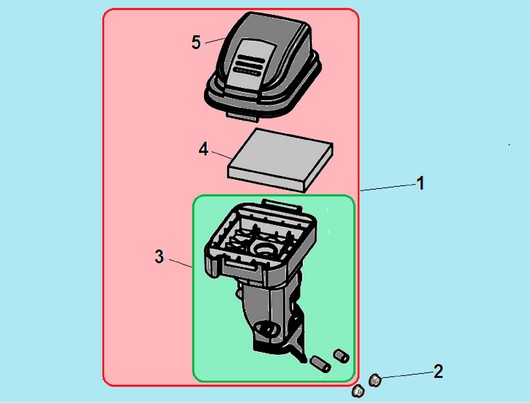 5
4
1
3
2