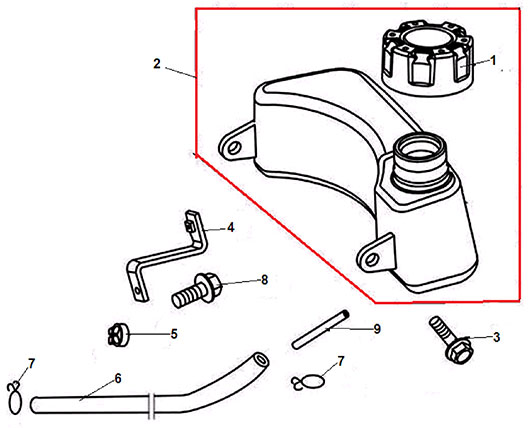 2
1
4
8
5
9
3
7
7
6