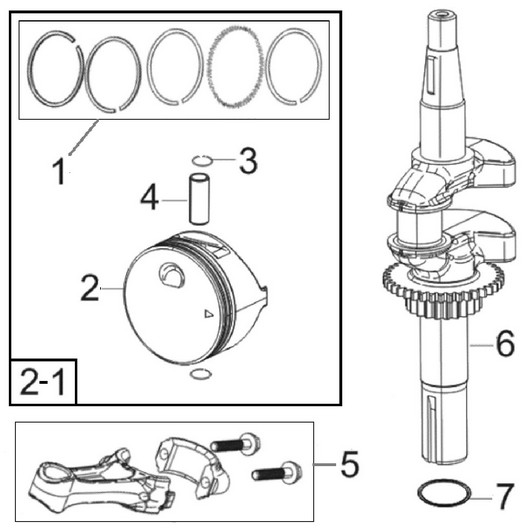 1
3
4
2
2-1
6
5
7