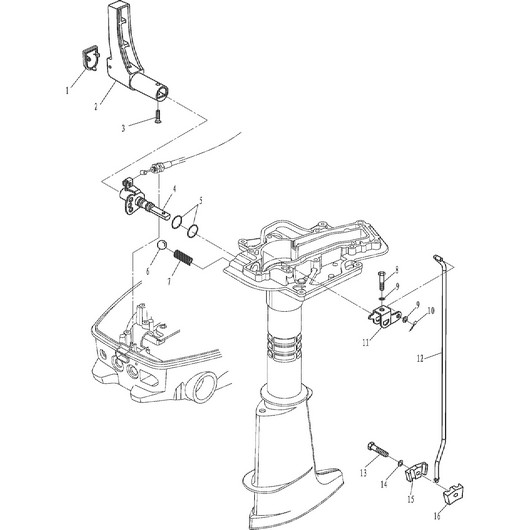 1
2
3
4
5
6
7
8
9
9
10
11
12
13
14
15
16