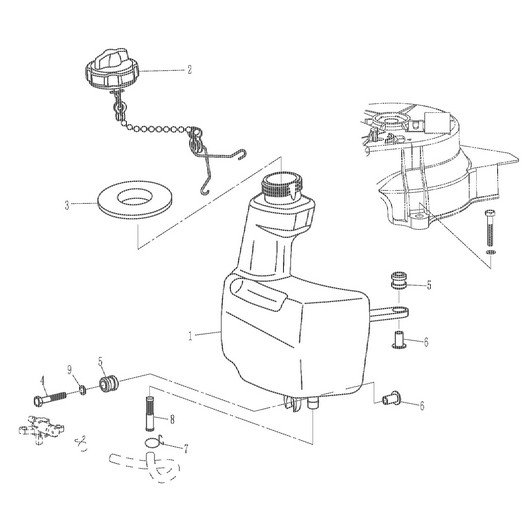 2
3
5
1
6
9
5
4
8
6
7