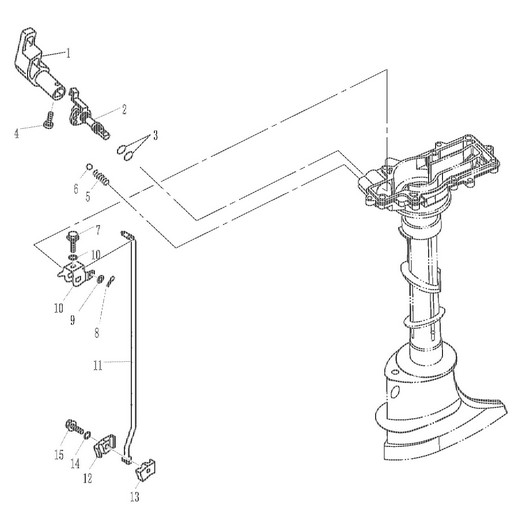 1
2
4
3
6
5
7
10
10
9
8
11
15
14
12
13