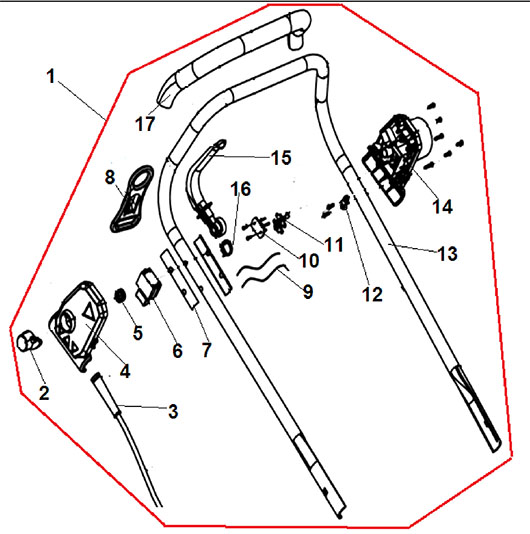 1
17
15
8
16
14
11
10
13
9
12
5
6
7
4
2
3