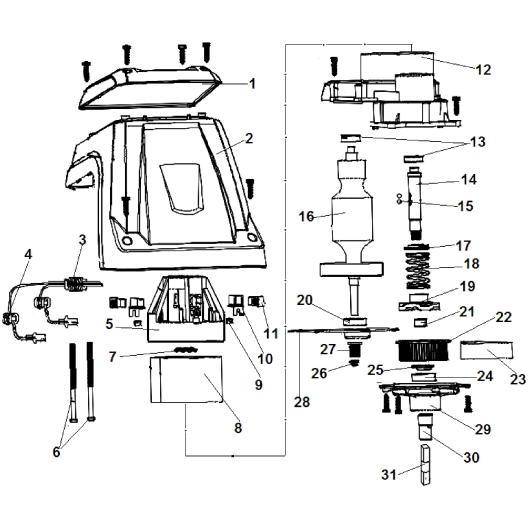 1
2
3
4
5
6
7
8
9
10
11
12
13
14
15
16
17
18
19
20
21
22
23
24
25
26
27
28
29
30
31