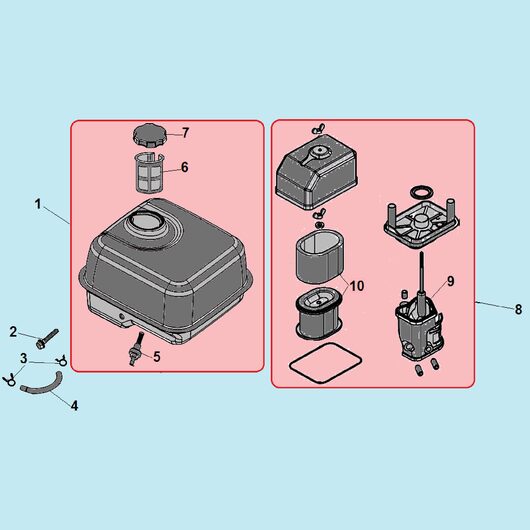 7
6
1
2
3
5
4
10
9
8