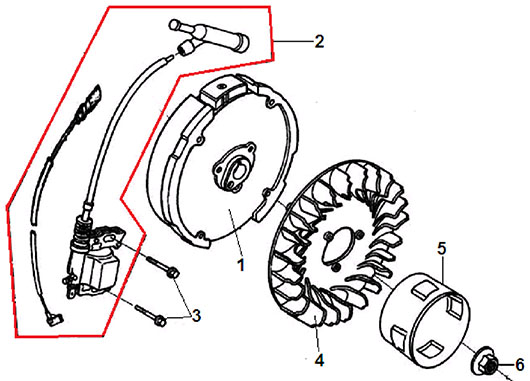 2
1
5
3
4
6