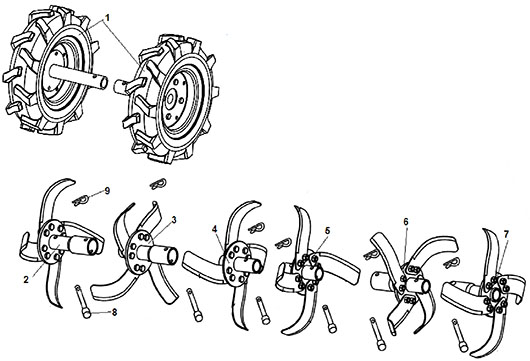 1

9

3

4

5

6

7

2

8