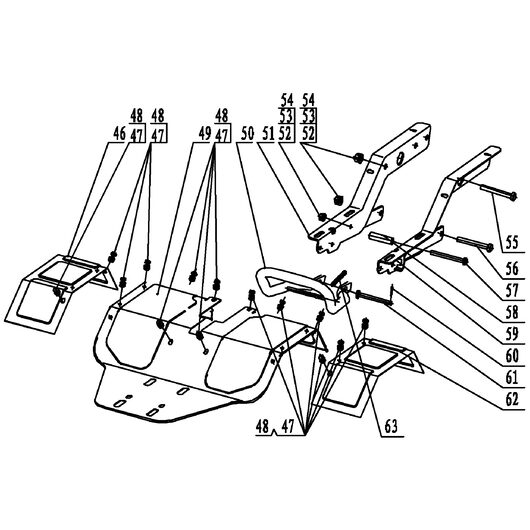 54 54
53 53
48 48 48
46 47 47 49 47 50 51 52 52
55
56
57
58
59
60
61
62
48 47
63